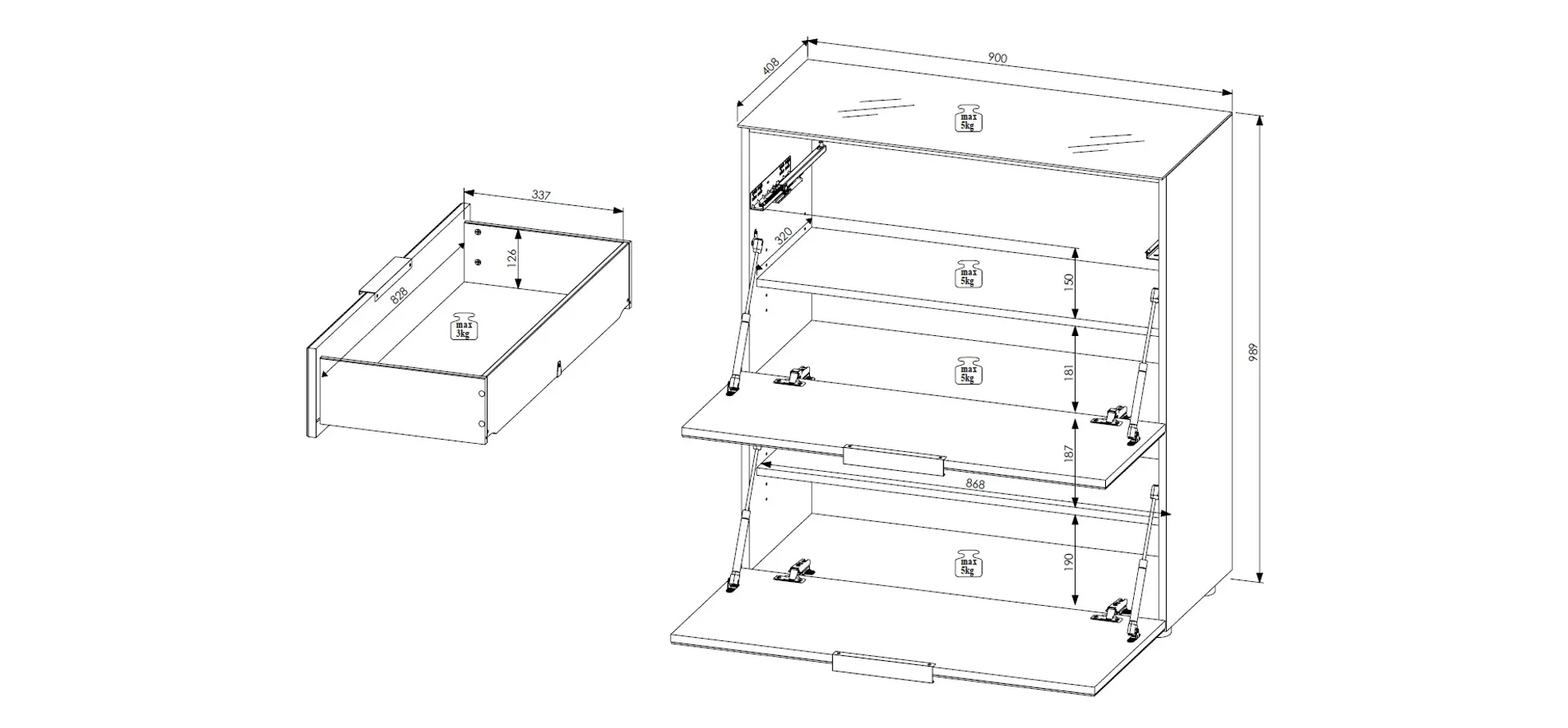 337

126

828

max
3kg

408

900

max
5kg

320

max
5kg

150

max
5kg

181

187

868

max
5kg

190

989