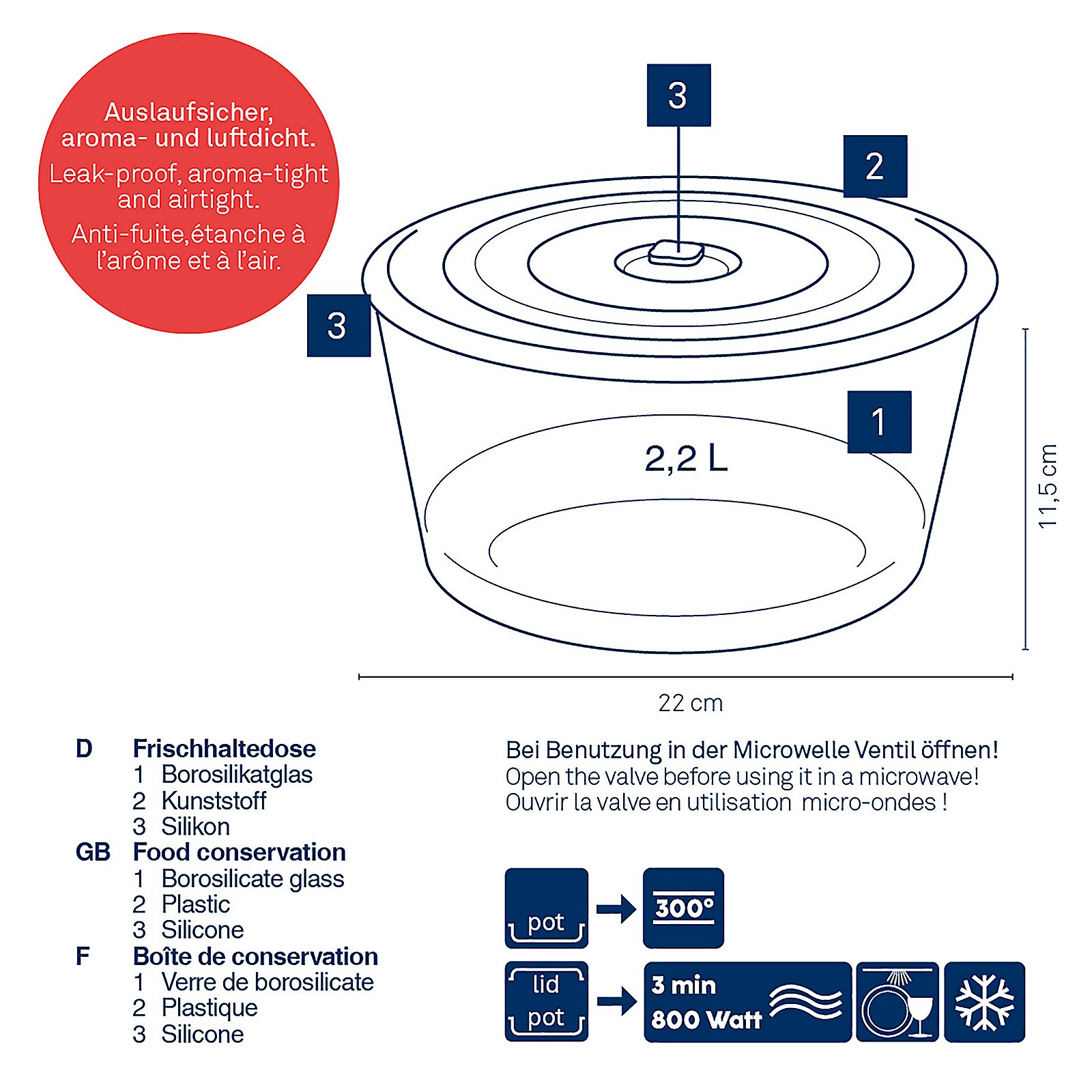 Auslaufsicher, aroma- und luftdicht.

Leak-proof, aroma-tight and airtight.

Anti-fuite,étanche à l'arôme et à l'air.

3

2

3

1

2,2 L

11,5 cm

22 cm

D Frischhaltedose
1 Borosilikatglas
2 Kunststoff
3 Silikon

GB Food conservation
1 Borosilicate glass
2 Plastic
3 Silicone

F Boîte de conservation
1 Verre de borosilicate
2 Plastique
3 Silicone

Bei Benutzung in der Microwelle Ventil öffnen!
Open the valve before using it in a microwave!
Ouvrir la valve en utilisation micro-ondes !

pot

300°

lid
pot

3 min
800 Watt