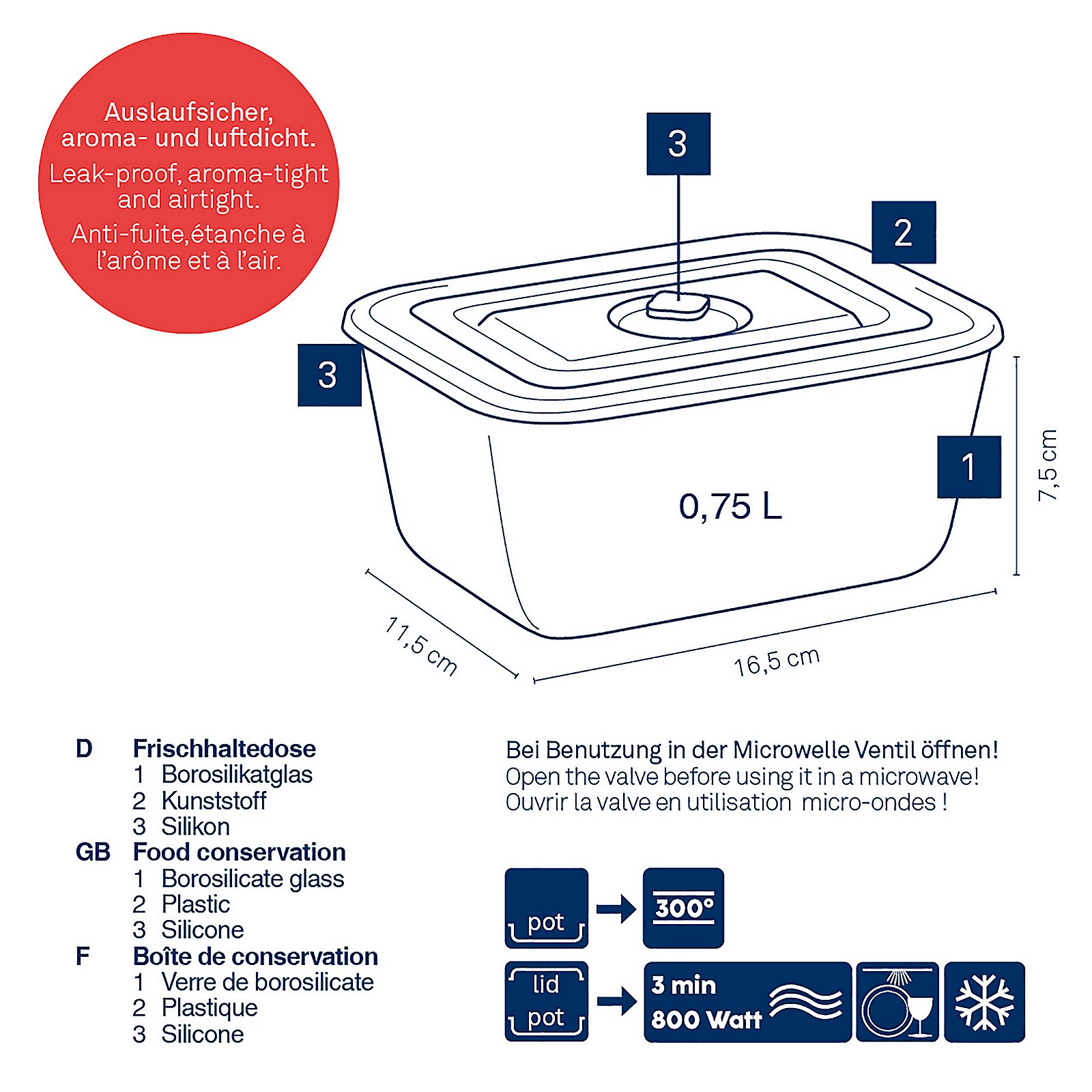 Auslaufsicher, aroma- und luftdicht.

Leak-proof, aroma-tight and airtight.

Anti-fuite,étanche à l'arôme et à l'air.

3

2

3

1

0,75 L

7,5 cm

11,5 cm

16,5 cm

D Frischhaltedose
1 Borosilikatglas
2 Kunststoff
3 Silikon
GB Food conservation
1 Borosilicate glass
2 Plastic
3 Silicone
F Boîte de conservation
1 Verre de borosilicate
2 Plastique
3 Silicone

Bei Benutzung in der Microwelle Ventil öffnen!
Open the valve before using it in a microwave!
Ouvrir la valve en utilisation micro-ondes !

pot

300°

lid
pot

3 min
800 Watt